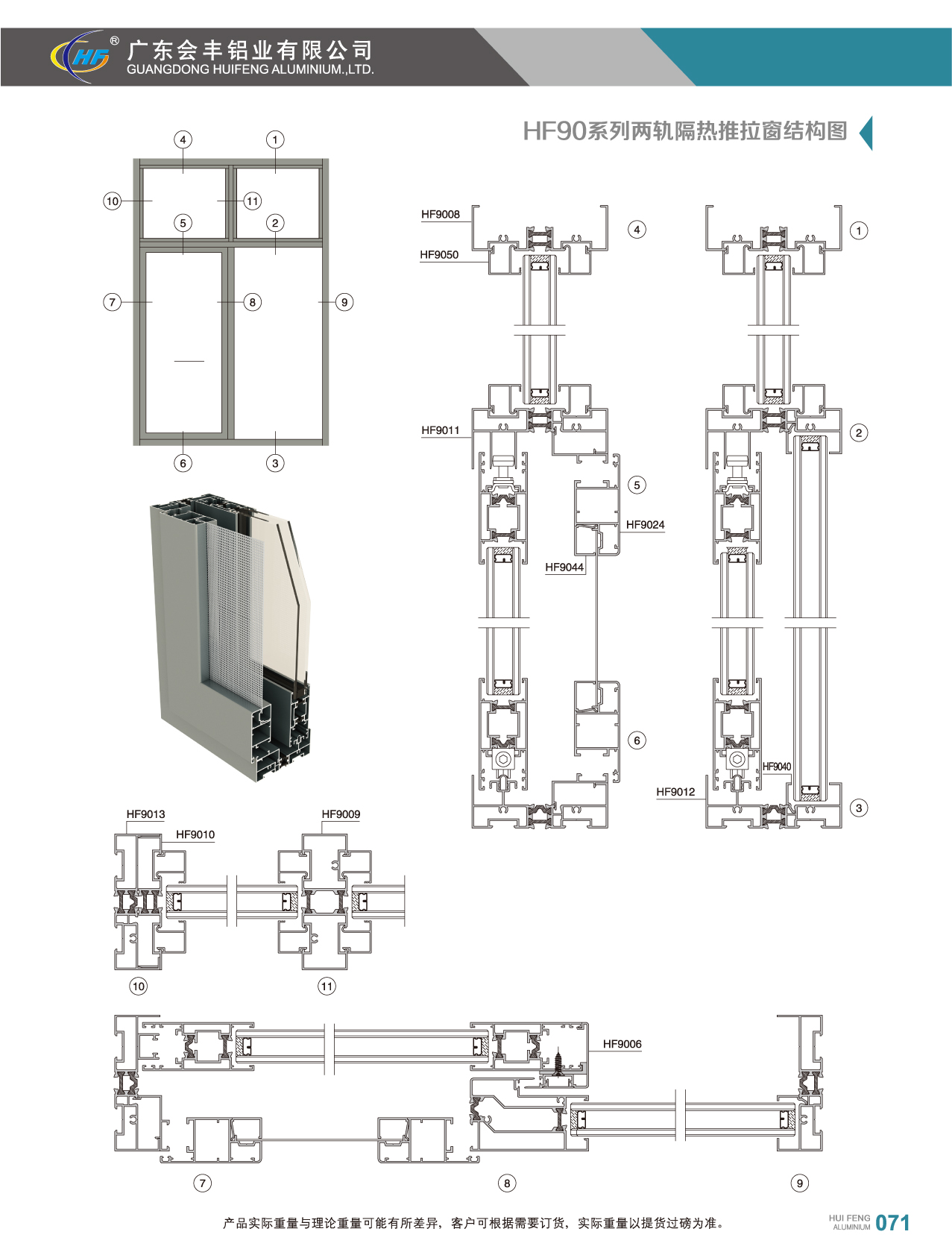 HF®
广东会丰铝业有限公司
GUANGDONG HUIFENG ALUMINIUM.,LTD.

HF90系列两轨隔热推拉窗结构图

4 1
10 11
5 2
7 8 9
6 3

HF9008
HF9050
4
1
HF9011
2
5
HF9024
HF9044
6
HF9040
HF9012
3

HF9013
HF9010
HF9009
10
11

HF9006
7
8
9

产品实际重量与理论重量可能有所差异，客户可根据需要订货，实际重量以提货过磅为准。

HUI FENG ALUMINIUM 071